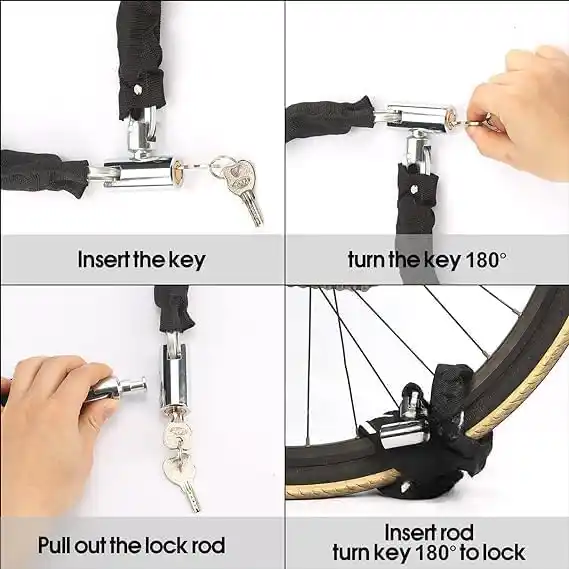 Insert the key

turn the key 180°

Pull out the lock rod

Insert rod
turn key 180° to lock